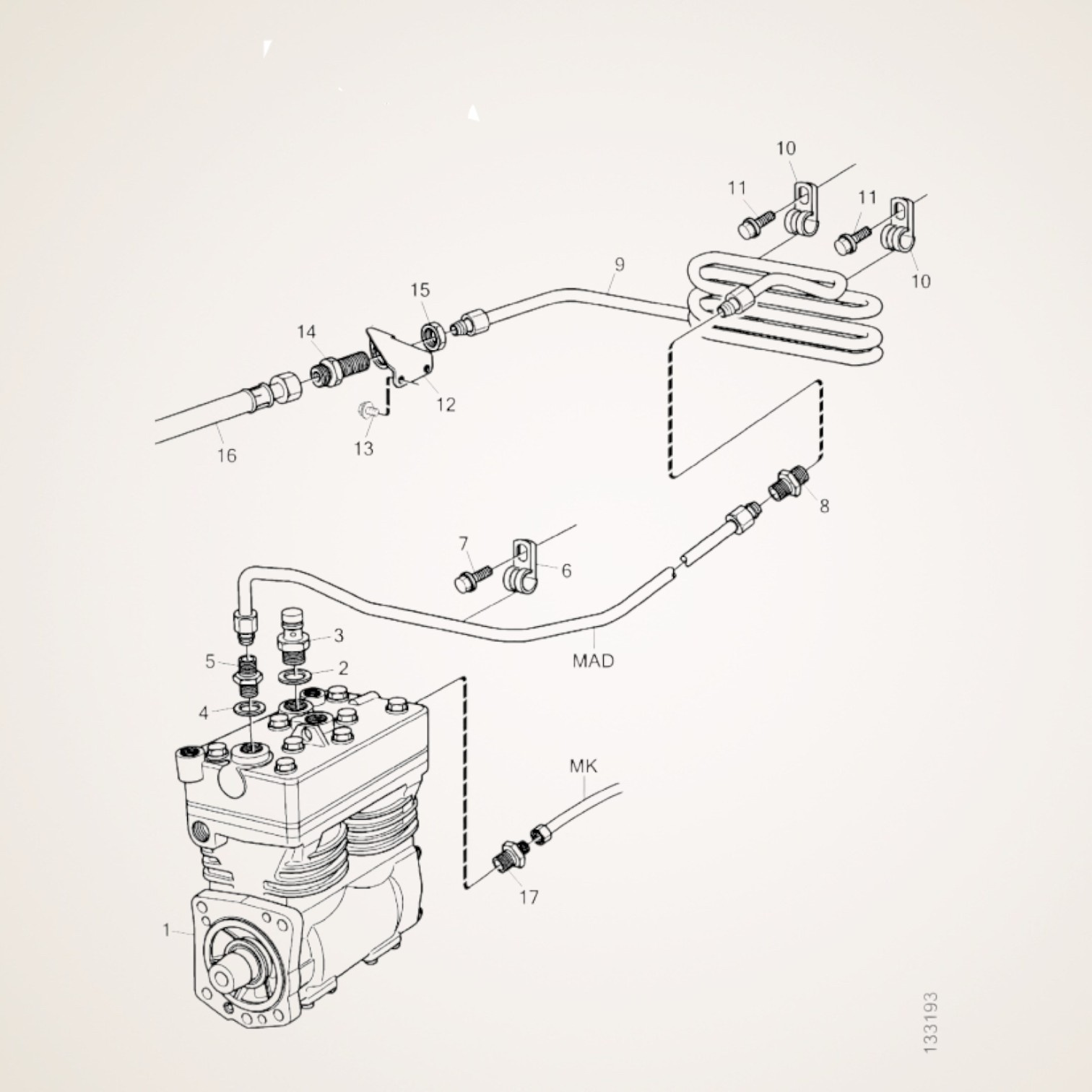 10
11
11
10
9
15
14
12
13
16
8
7
6
3
5
2
4
MAD
MK
17
1
133193